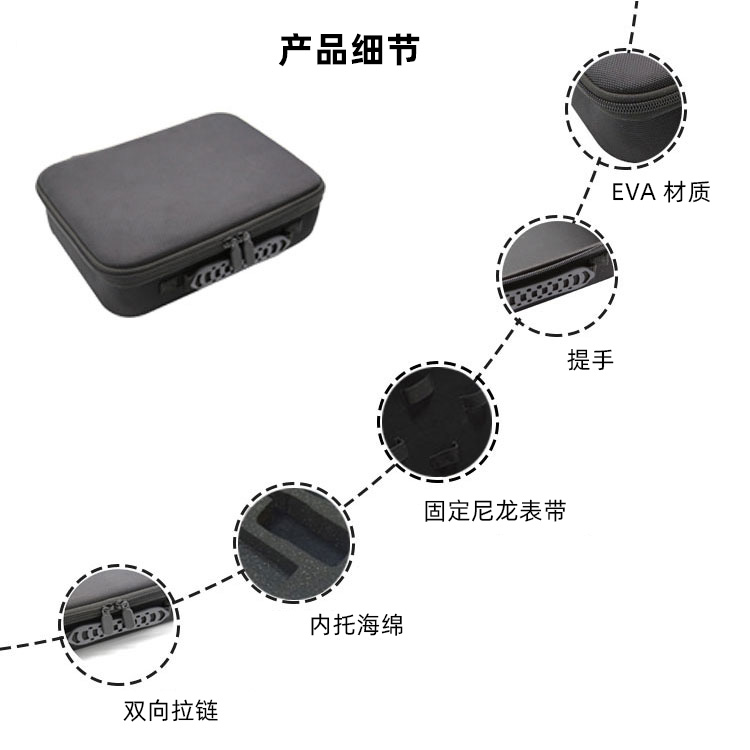 产品细节

EVA 材质

提手

固定尼龙表带

内托海绵

双向拉链