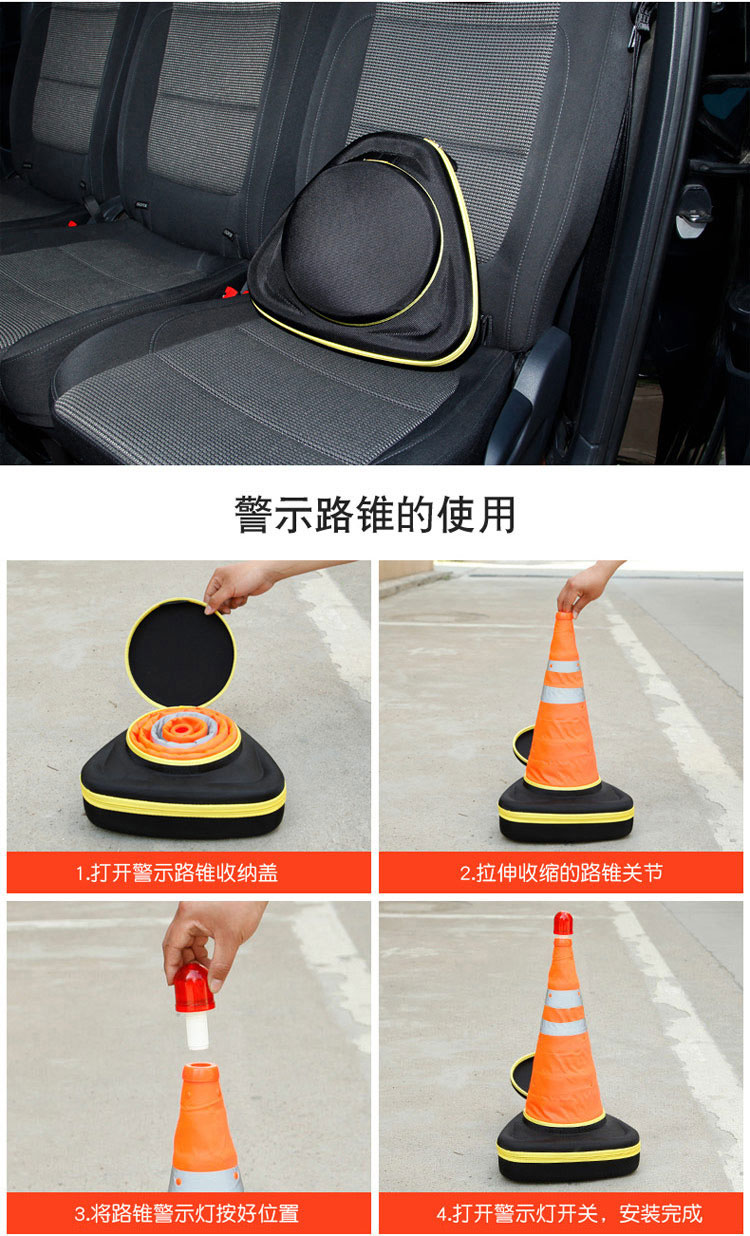 警示路锥的使用

1.打开警示路锥收纳盖

2.拉伸收缩的路锥关节

3.将路锥警示灯按好位置

4.打开警示灯开关，安装完成